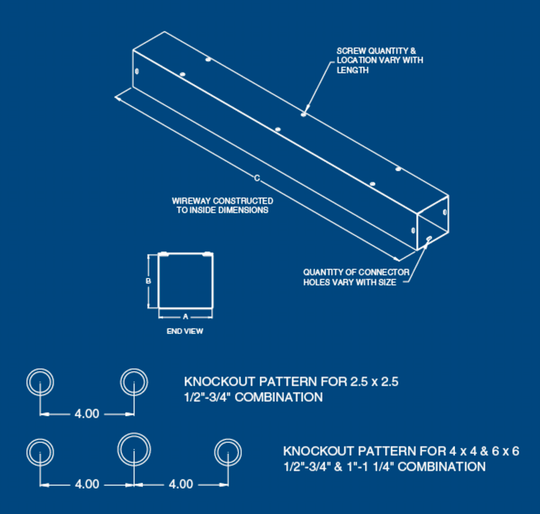 SCREW QUANTITY & LOCATION VARY WITH LENGTH

C

WIREWAY CONSTRUCTED TO INSIDE DIMENSIONS

QUANTITY OF CONNECTOR HOLES VARY WITH SIZE

B

A

END VIEW

4.00

KNOCKOUT PATTERN FOR 2.5 x 2.5
1/2"-3/4" COMBINATION

4.00

4.00

KNOCKOUT PATTERN FOR 4 x 4 & 6 x 6
1/2"-3/4" & 1"-1 1/4" COMBINATION