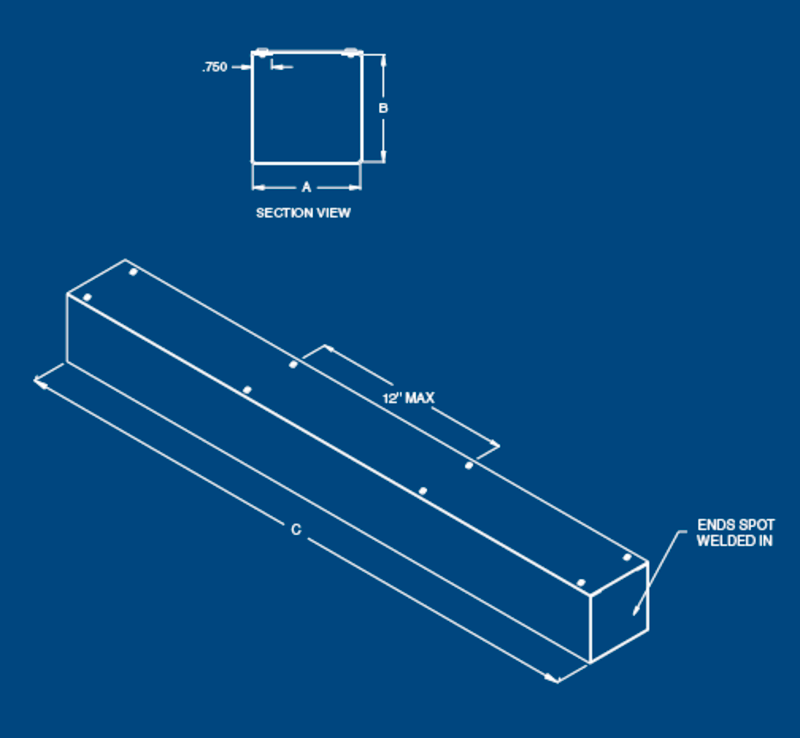 .750

B

A

SECTION VIEW

12" MAX

C

ENDS SPOT WELDED IN