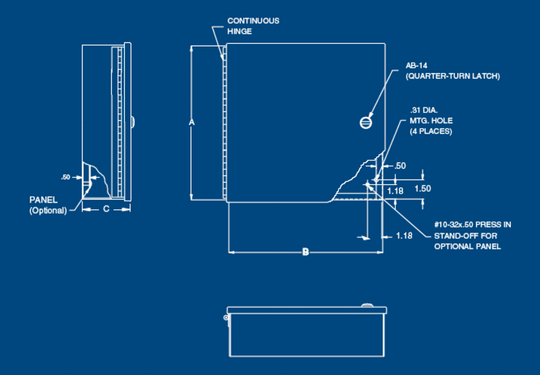 CONTINUOUS HINGE

AB-14
(QUARTER-TURN LATCH)

.31 DIA.
MTG. HOLE
(4 PLACES)

A

.50

.50

1.18

1.50

PANEL
(Optional)

C

#10-32x.50 PRESS IN
STAND-OFF FOR
OPTIONAL PANEL

1.18

B