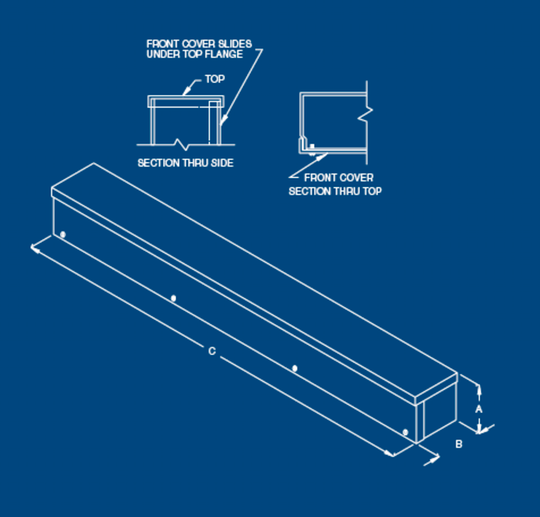 FRONT COVER SLIDES UNDER TOP FLANGE

TOP

SECTION THRU SIDE

FRONT COVER
SECTION THRU TOP

C

A

B