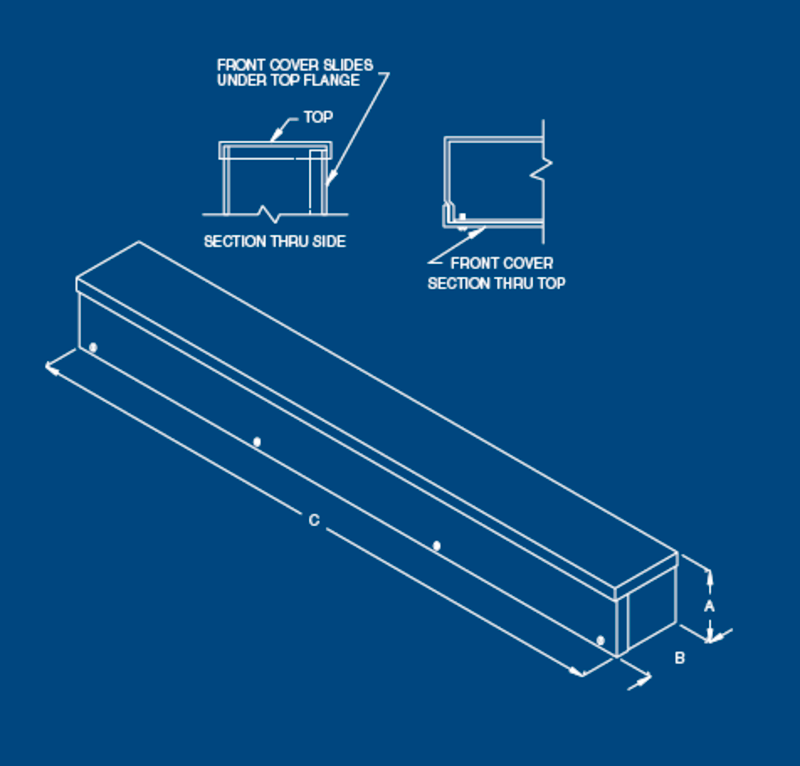 FRONT COVER SLIDES UNDER TOP FLANGE

TOP

SECTION THRU SIDE

FRONT COVER

SECTION THRU TOP

C

A

B