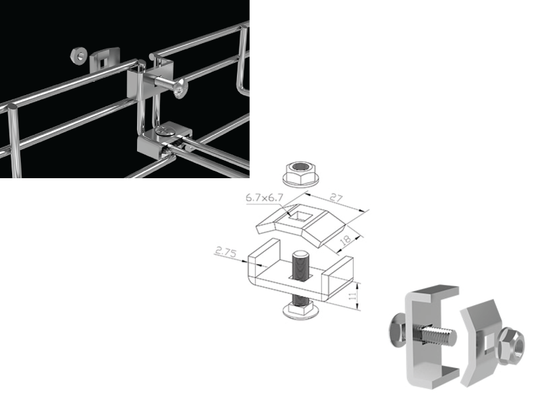 6.7x6.7
27
18
2.75
11