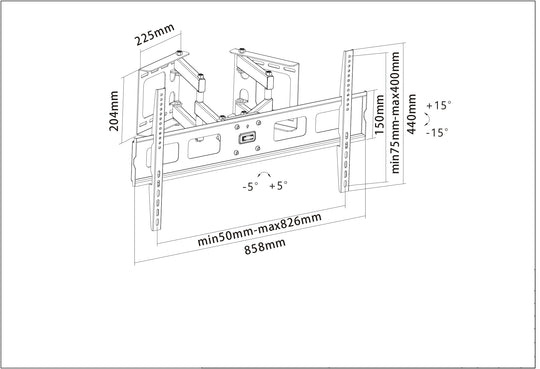 225mm
204mm
150mm
min75mm-max400mm
440mm
+15°
-15°
-5°
+5°
min50mm-max826mm
858mm