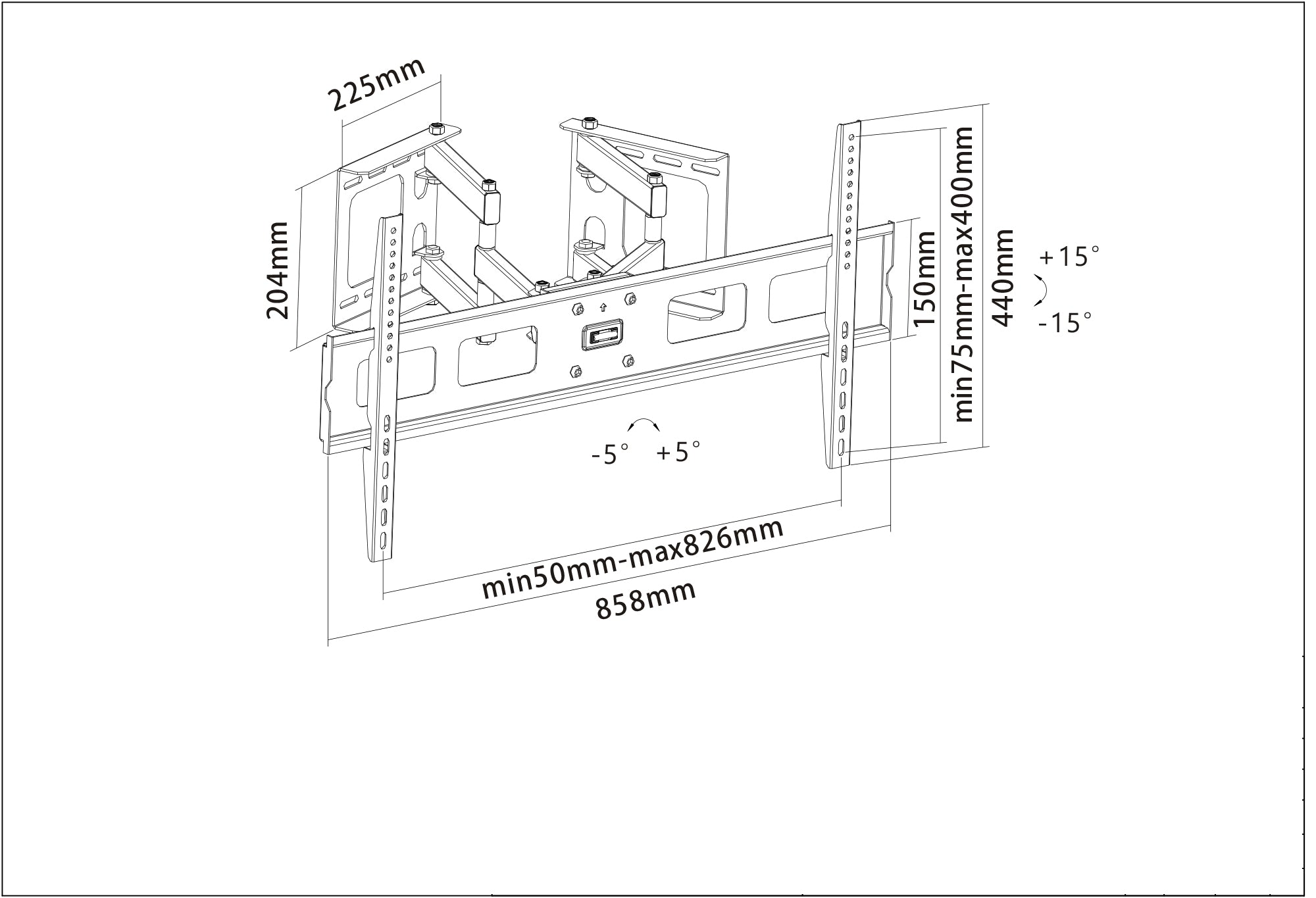 225mm

204mm

150mm

min75mm-max400mm

440mm

+15°

-15°

-5°

+5°

min50mm-max826mm

858mm