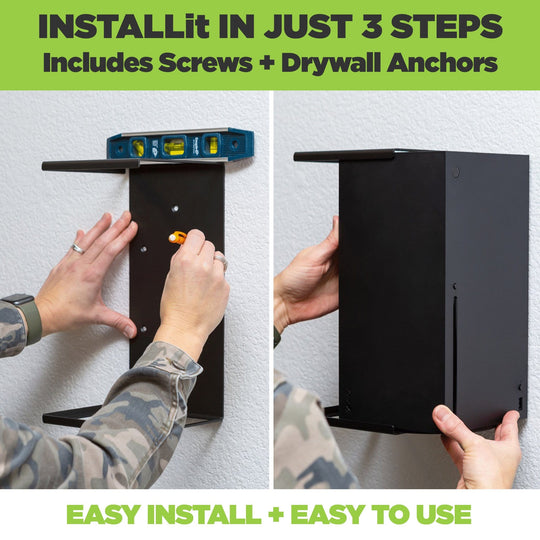 INSTALLit IN JUST 3 STEPS
Includes Screws + Drywall Anchors

EASY INSTALL + EASY TO USE