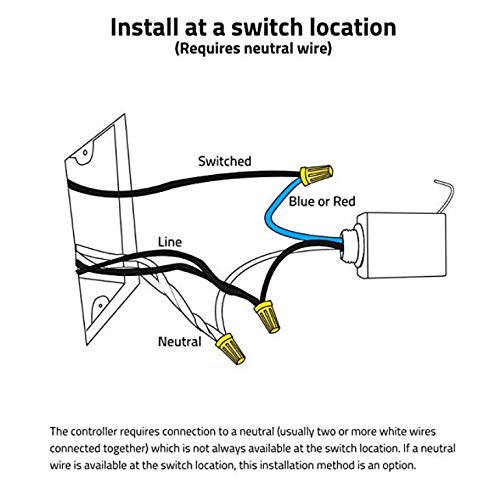 Install at a switch location
(Requires neutral wire)

Switched

Blue or Red

Line

Neutral

The controller requires connection to a neutral (usually two or more white wires connected together) which is not always available at the switch location. If a neutral wire is available at the switch location, this installation method is an option.