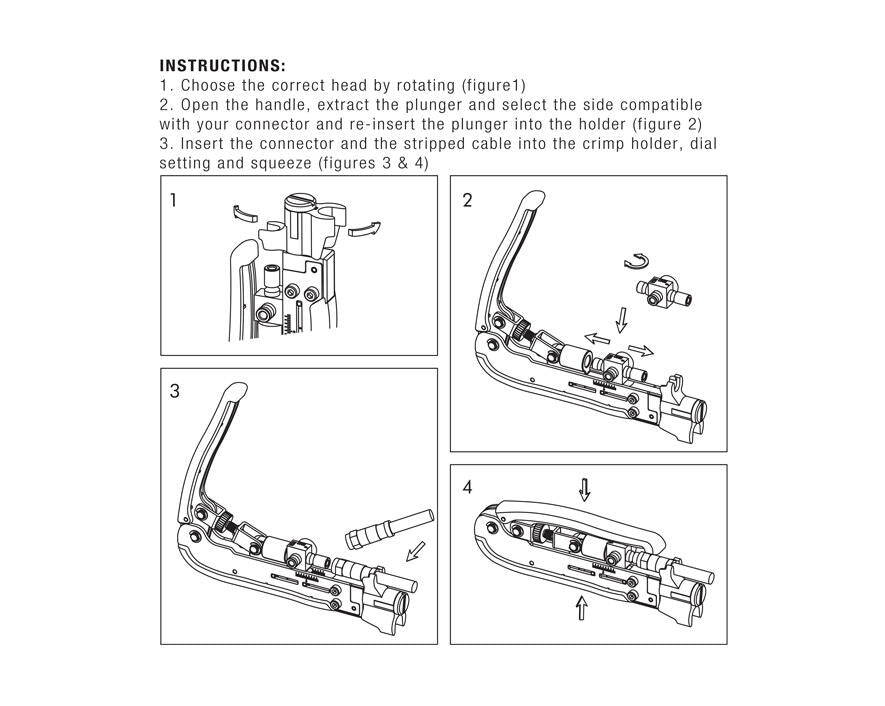 INSTRUCTIONS:
1. Choose the correct head by rotating (figure1)
2. Open the handle, extract the plunger and select the side compatible with your connector and re-insert the plunger into the holder (figure 2)
3. Insert the connector and the stripped cable into the crimp holder, dial setting and squeeze (figures 3 & 4)

1

2

3

4