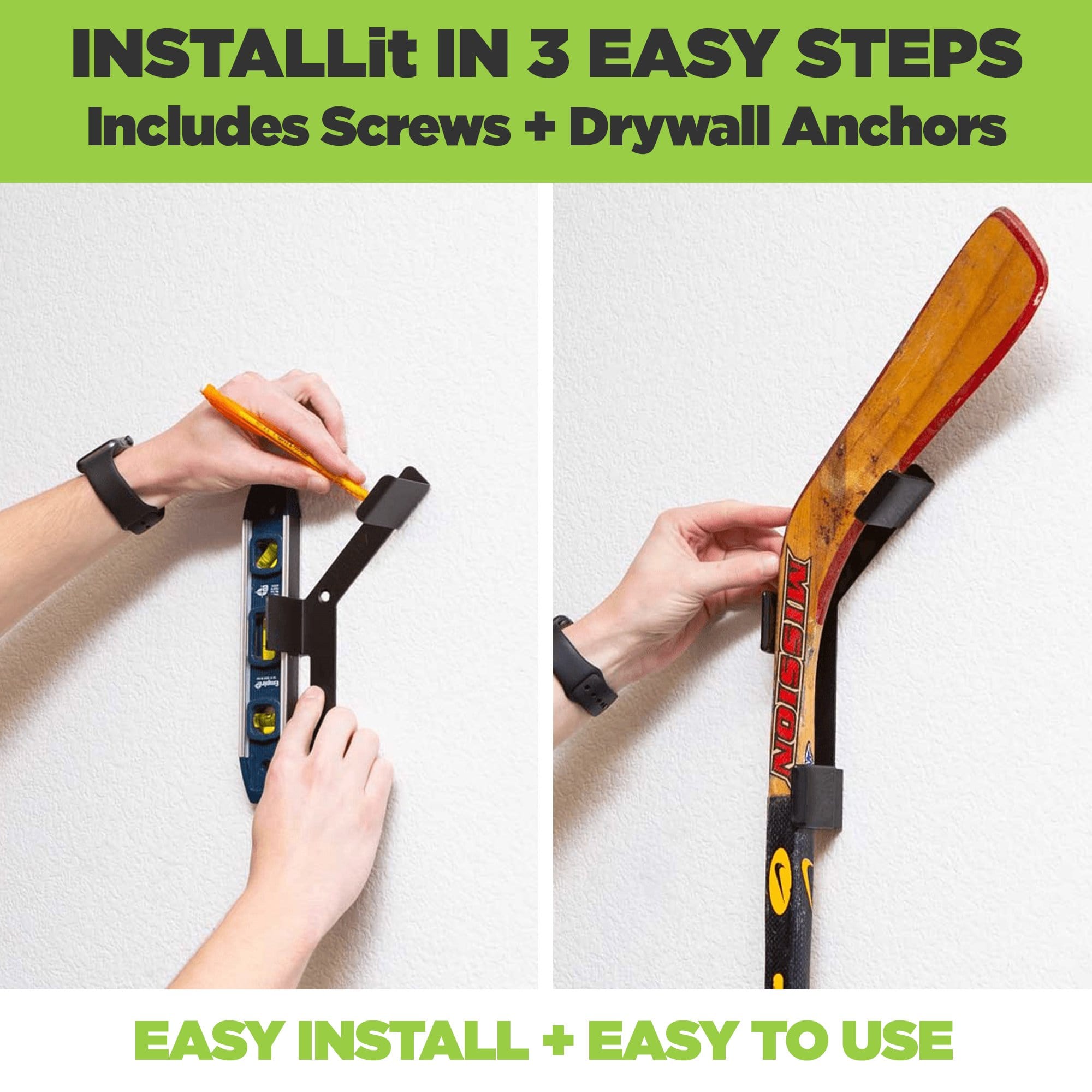 INSTALLit IN 3 EASY STEPS
Includes Screws + Drywall Anchors

Empire

MISSION

EASY INSTALL + EASY TO USE