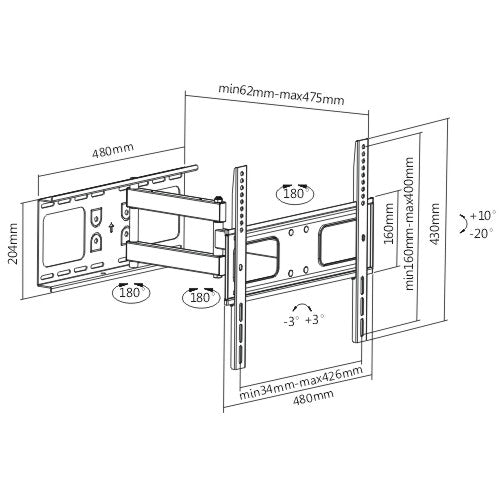 min62mm-max475mm

480mm

204mm

180°

180°

180°

160mm

min160mm-max400mm

430mm

+10°
-20°

-3° +3°

min34mm-max426mm

480mm