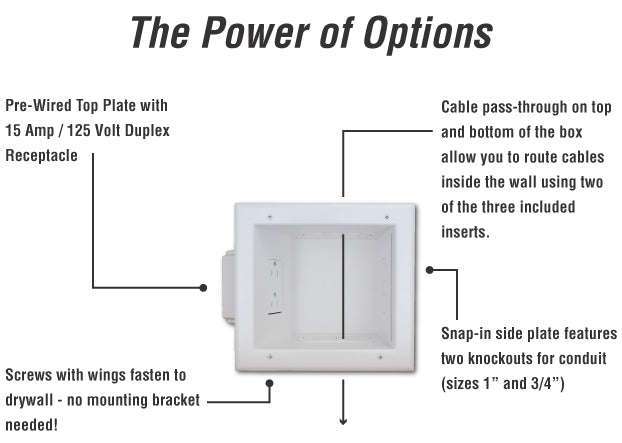 The Power of Options

Pre-Wired Top Plate with 15 Amp / 125 Volt Duplex Receptacle

Cable pass-through on top and bottom of the box allow you to route cables inside the wall using two of the three included inserts.

Snap-in side plate features two knockouts for conduit (sizes 1” and 3/4”)

Screws with wings fasten to drywall - no mounting bracket needed!