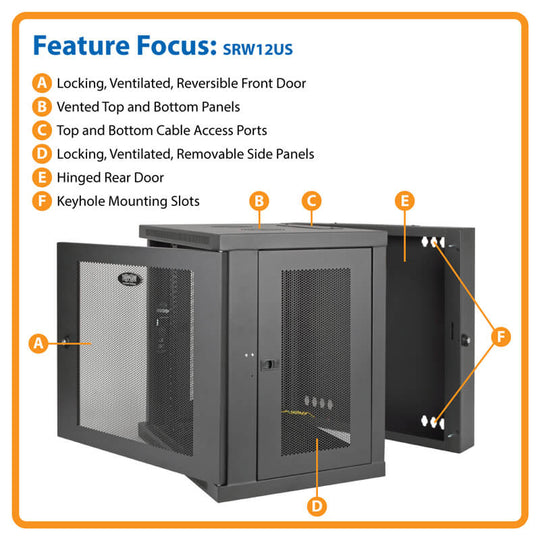 Feature Focus: SRW12US

A Locking, Ventilated, Reversible Front Door
B Vented Top and Bottom Panels
C Top and Bottom Cable Access Ports
D Locking, Ventilated, Removable Side Panels
E Hinged Rear Door
F Keyhole Mounting Slots

B
C
E
A
F
D