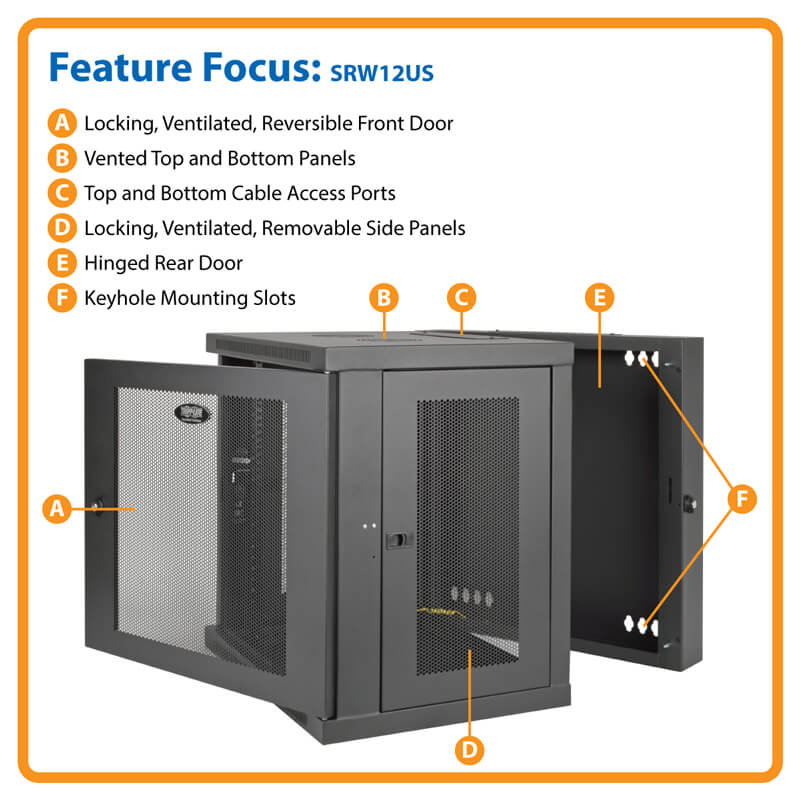 Feature Focus: SRW12US

A Locking, Ventilated, Reversible Front Door
B Vented Top and Bottom Panels
C Top and Bottom Cable Access Ports
D Locking, Ventilated, Removable Side Panels
E Hinged Rear Door
F Keyhole Mounting Slots

B
C
E
A
F
D