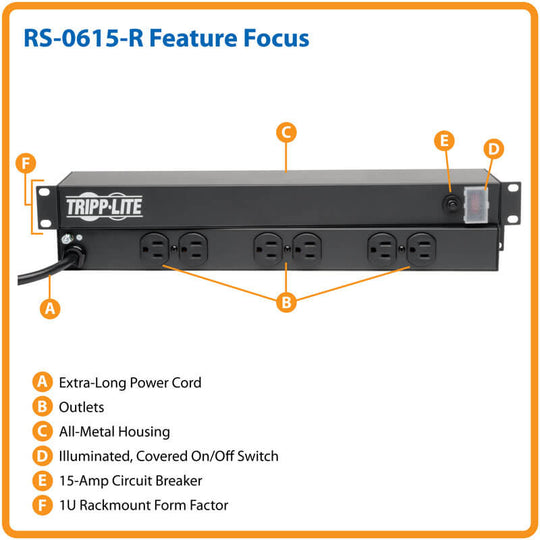 RS-0615-R Feature Focus

C

E

D

F

TRIPP·LITE

A

B

A Extra-Long Power Cord

B Outlets

C All-Metal Housing

D Illuminated, Covered On/Off Switch

E 15-Amp Circuit Breaker

F 1U Rackmount Form Factor