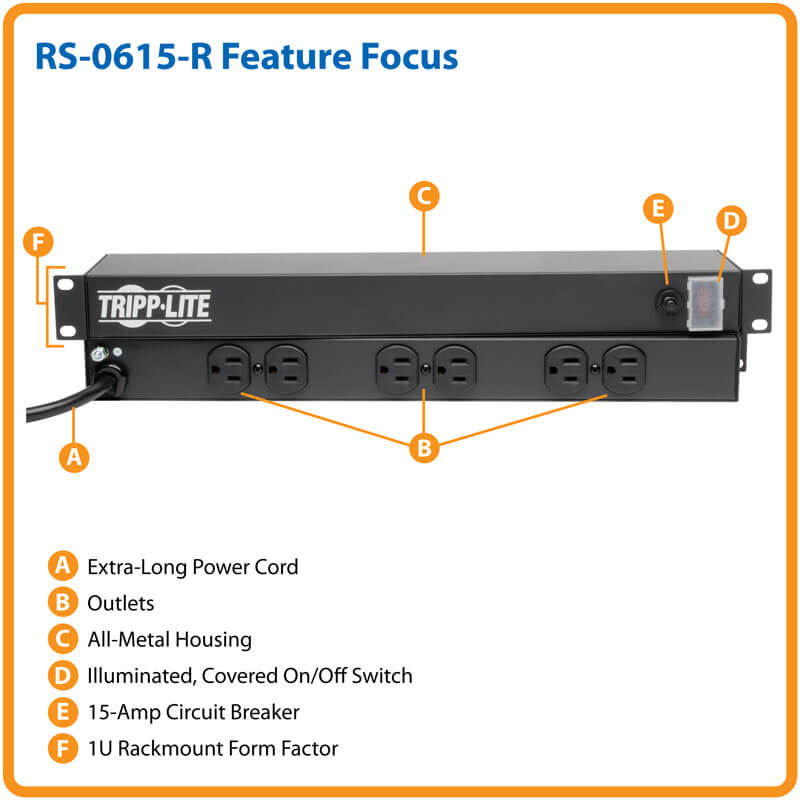 RS-0615-R Feature Focus

C

E

D

F

TRIPP·LITE

A

B

A Extra-Long Power Cord
B Outlets
C All-Metal Housing
D Illuminated, Covered On/Off Switch
E 15-Amp Circuit Breaker
F 1U Rackmount Form Factor